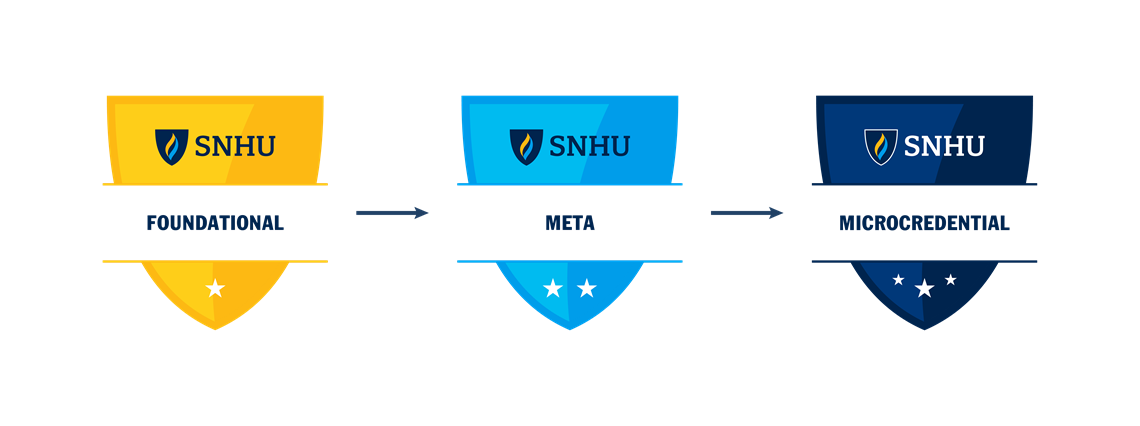 SNHU
FOUNDATIONAL

SNHU
META

SNHU
MICROCREDENTIAL